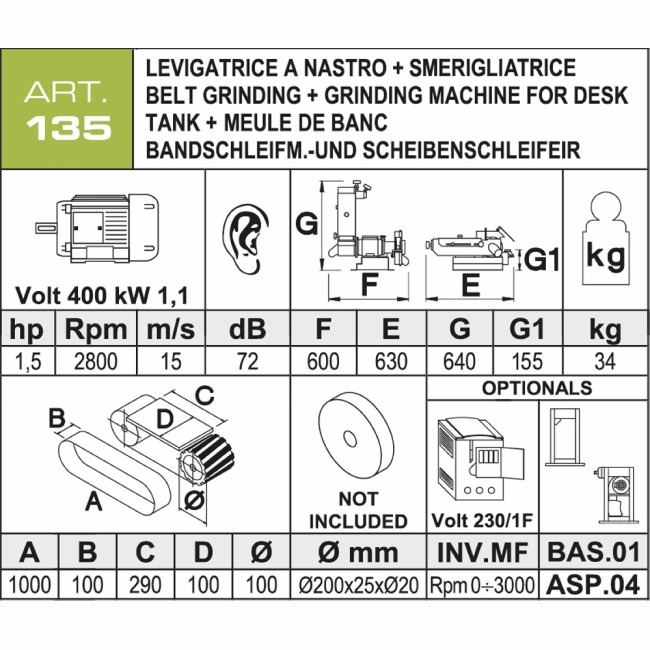 ART.
135

LEVIGATRICE A NASTRO + SMERIGLIATRICE
BELT GRINDING + GRINDING MACHINE FOR DESK
TANK + MEULE DE BANC
BANDSCHLEIFM.-UND SCHEIBENSCHLEIFEIR

Volt 400 kW 1,1

G
F
E
G1
kg

| hp | Rpm | m/s | dB | F | E | G | G1 | kg |
|---|---|---|---|---|---|---|---|---|
| 1,5 | 2800 | 15 | 72 | 600 | 630 | 640 | 155 | 34 |

B
C
D
A
Ø

NOT INCLUDED

OPTIONALS

Volt 230/1F

| A | B | C | D | Ø | Ø mm | INV.MF | BAS.01 |
|---|---|---|---|---|---|---|---|
| 1000 | 100 | 290 | 100 | 100 | Ø200x25xØ20 | Rpm 0÷3000 | ASP.04 |