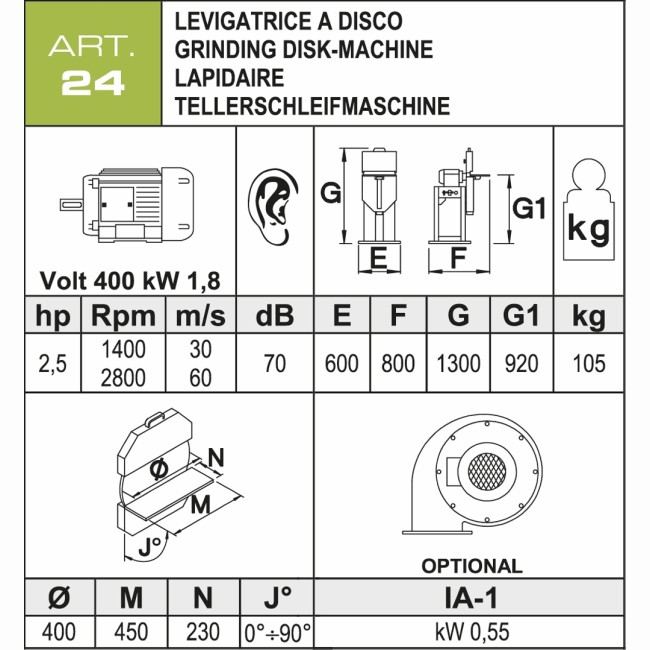 ART.
24

LEVIGATRICE A DISCO
GRINDING DISK-MACHINE
LAPIDAIRE
TELLERSCHLEIFMASCHINE

Volt 400 kW 1,8

G
E
F
G1
kg

| hp | Rpm | m/s | dB | E | F | G | G1 | kg |
|---|---|---|---|---|---|---|---|---|
| 2,5 | 1400 2800 | 30 60 | 70 | 600 | 800 | 1300 | 920 | 105 |

Ø
N
M
J°

OPTIONAL

| Ø | M | N | J° | IA-1 |
|---|---|---|---|---|
| 400 | 450 | 230 | 0°÷90° | kW 0,55 |